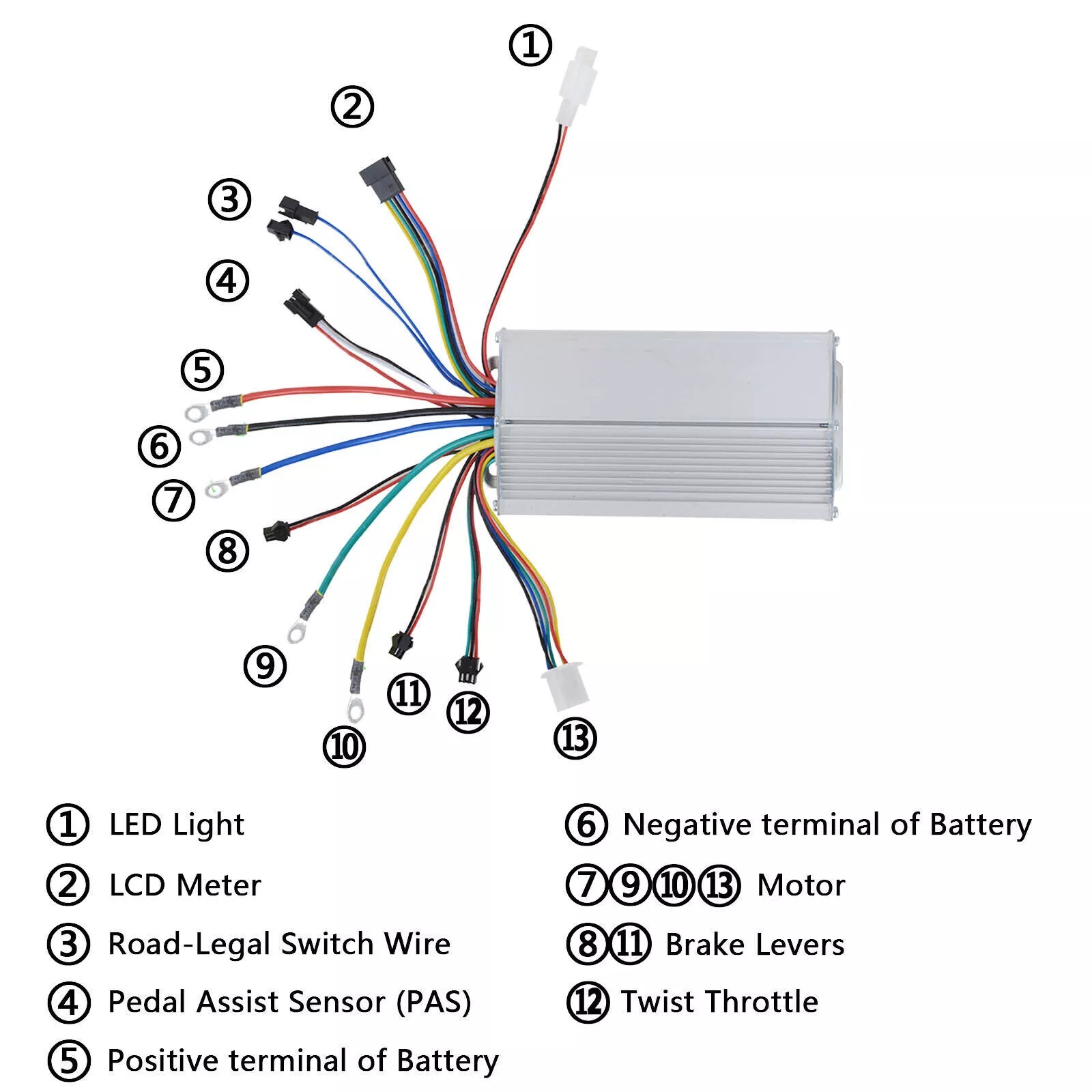 ①
②
③
④
⑤
⑥
⑦
⑧
⑨
⑩
⑪
⑫
⑬

① LED Light
② LCD Meter
③ Road-Legal Switch Wire
④ Pedal Assist Sensor (PAS)
⑤ Positive terminal of Battery

⑥ Negative terminal of Battery
⑦⑨⑩⑬ Motor
⑧⑪ Brake Levers
⑫ Twist Throttle