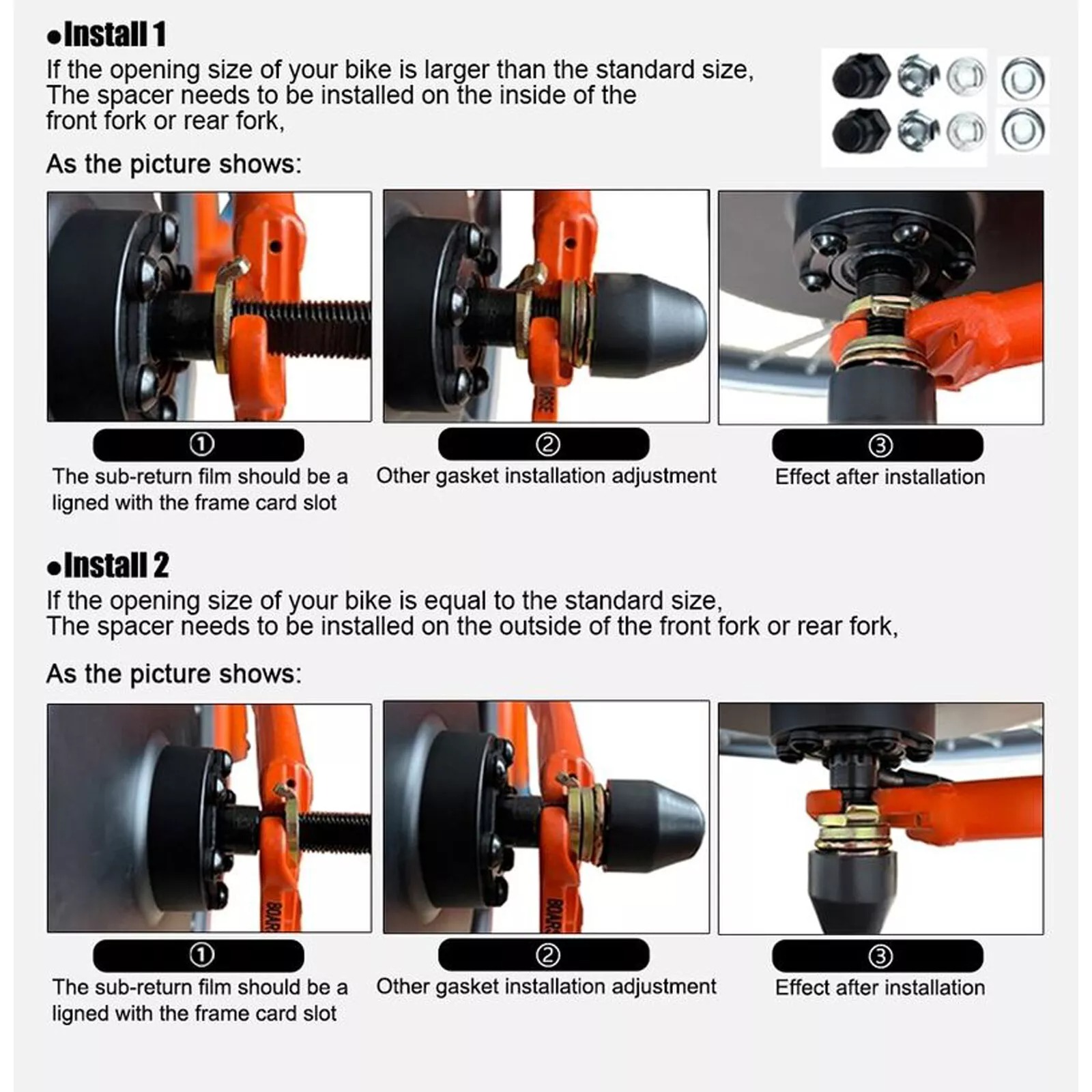 ●Install 1

If the opening size of your bike is larger than the standard size, The spacer needs to be installed on the inside of the front fork or rear fork,

As the picture shows:

①
The sub-return film should be a ligned with the frame card slot

②
Other gasket installation adjustment

③
Effect after installation

●Install 2

If the opening size of your bike is equal to the standard size, The spacer needs to be installed on the outside of the front fork or rear fork,

As the picture shows:

①
The sub-return film should be a ligned with the frame card slot

②
Other gasket installation adjustment

③
Effect after installation