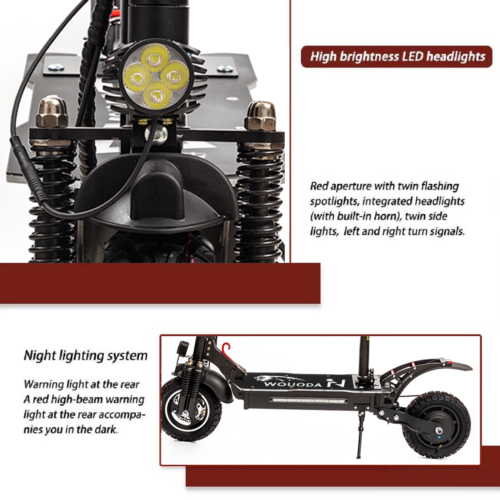 High brightness LED headlights

Red aperture with twin flashing spotlights, integrated headlights (with built-in horn), twin side lights, left and right turn signals.

Night lighting system

Warning light at the rear
A red high-beam warning light at the rear accompanies you in the dark.

WOUODA N