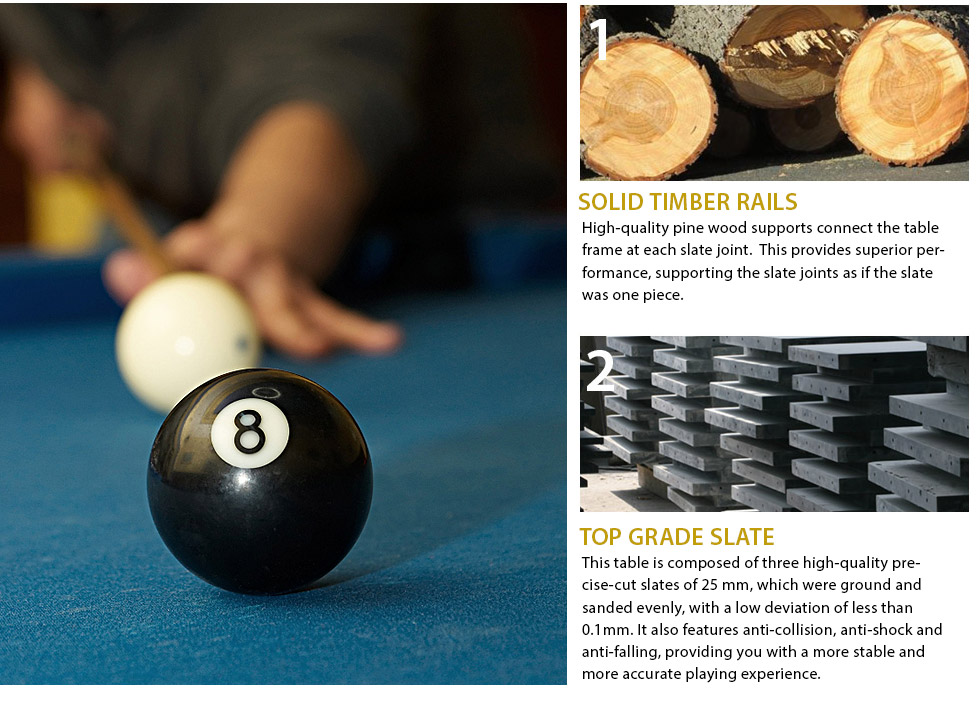 8

1

SOLID TIMBER RAILS

High-quality pine wood supports connect the table frame at each slate joint. This provides superior performance, supporting the slate joints as if the slate was one piece.

2

TOP GRADE SLATE

This table is composed of three high-quality precise-cut slates of 25 mm, which were ground and sanded evenly, with a low deviation of less than 0.1mm. It also features anti-collision, anti-shock and anti-falling, providing you with a more stable and more accurate playing experience.