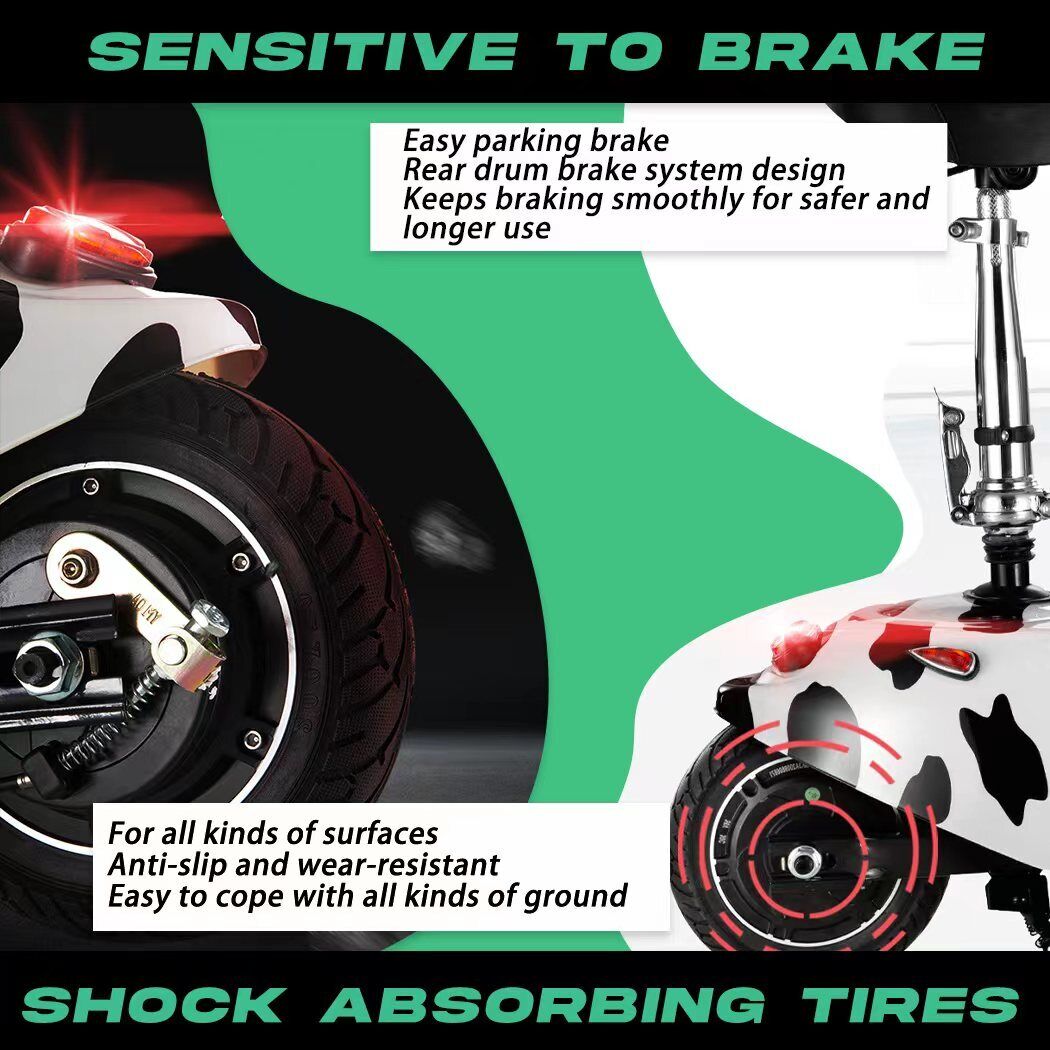 SENSITIVE TO BRAKE

Easy parking brake
Rear drum brake system design
Keeps braking smoothly for safer and longer use

For all kinds of surfaces
Anti-slip and wear-resistant
Easy to cope with all kinds of ground

SHOCK ABSORBING TIRES