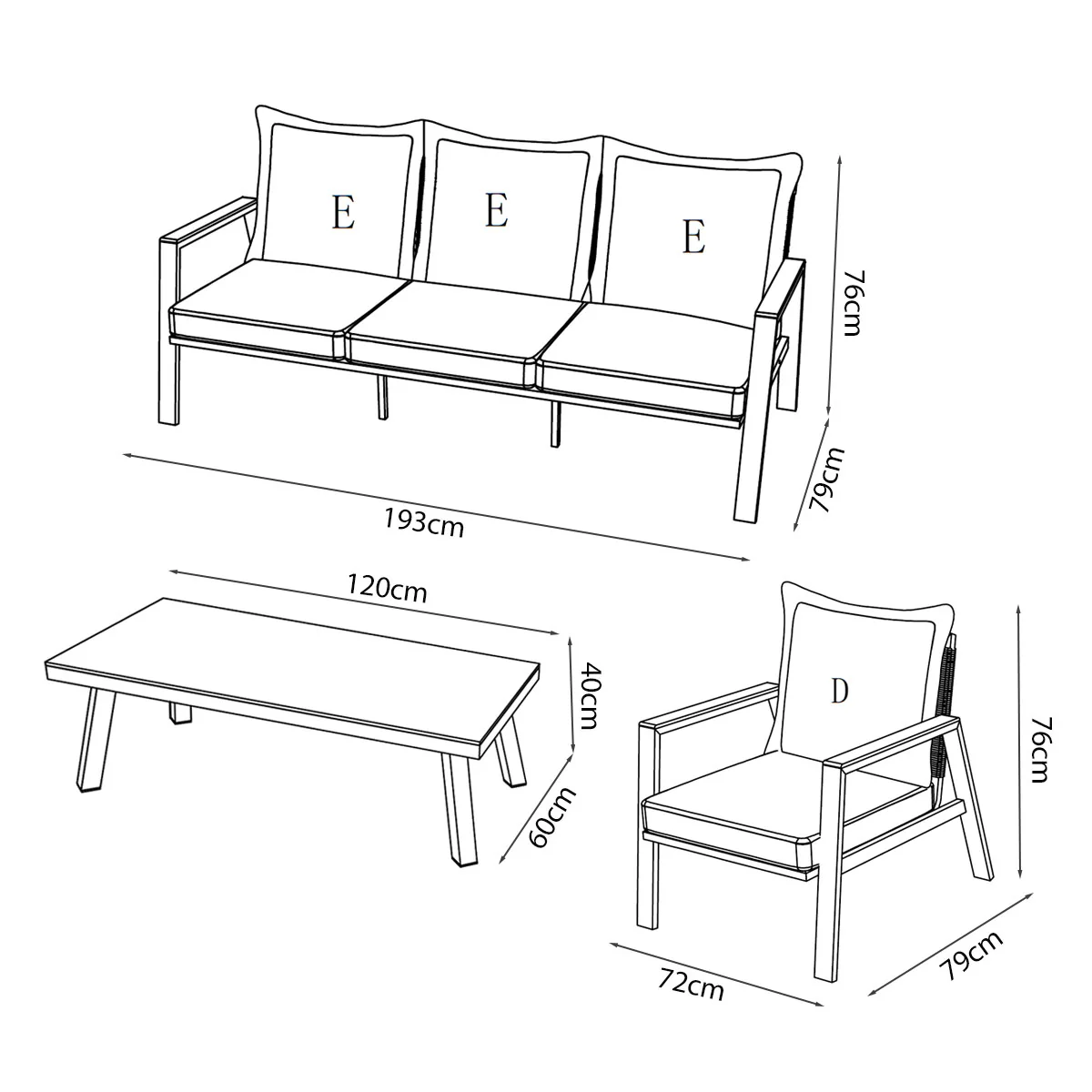 E E E

76cm

79cm

193cm

120cm

40cm

60cm

D

76cm

72cm

79cm