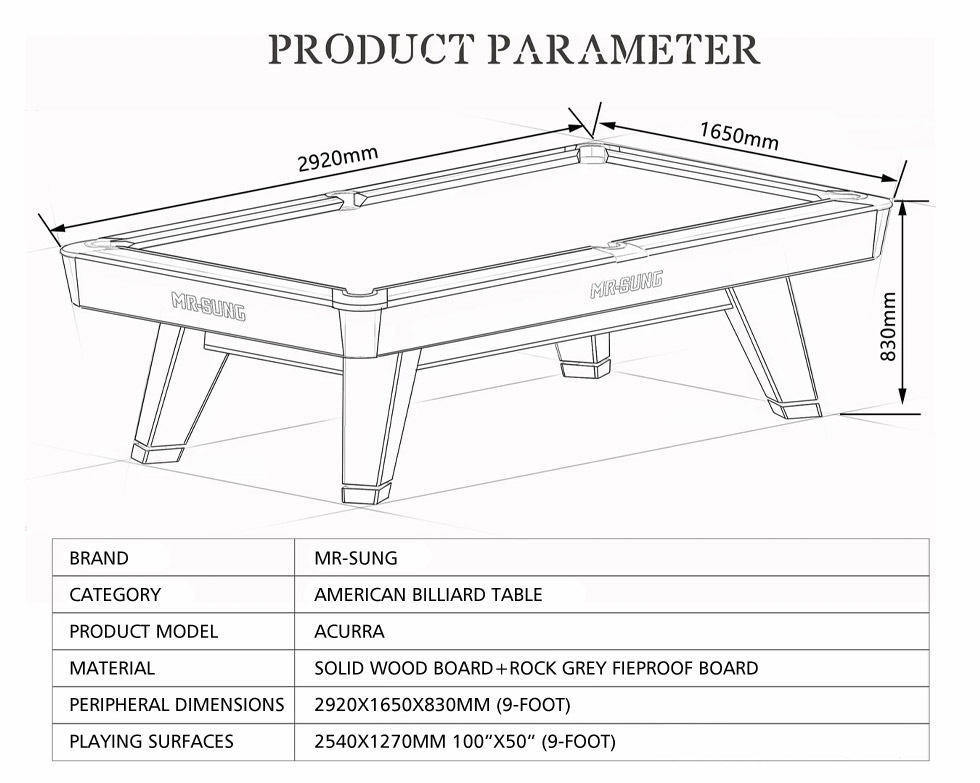 PRODUCT PARAMETER

2920mm

1650mm

830mm

MR-SUNG

MR-SUNG

| BRAND | MR-SUNG |
|---|---|
| CATEGORY | AMERICAN BILLIARD TABLE |
| PRODUCT MODEL | ACURRA |
| MATERIAL | SOLID WOOD BOARD+ROCK GREY FIEPROOF BOARD |
| PERIPHERAL DIMENSIONS | 2920X1650X830MM (9-FOOT) |
| PLAYING SURFACES | 2540X1270MM 100”X50” (9-FOOT) |